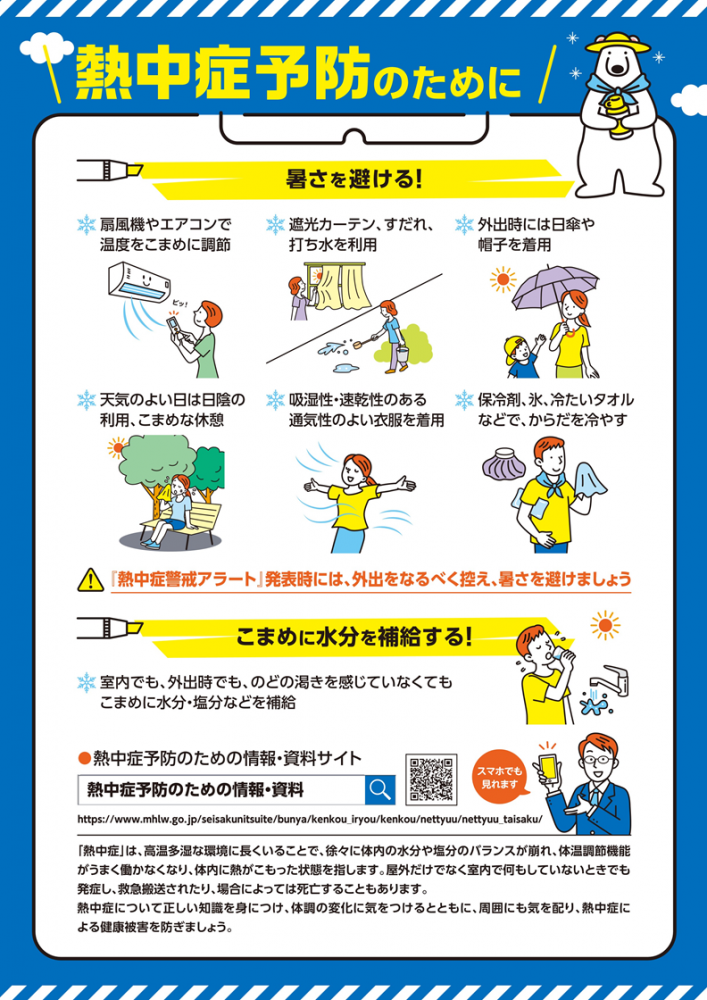 熱中症予防のために

暑さを避ける!

扇風機やエアコンで温度をこまめに調節

ピッ!

遮光カーテン、すだれ、打ち水を利用

外出時には日傘や帽子を着用

天気のよい日は日陰の利用、こまめな休憩

吸湿性・速乾性のある通気性のよい衣服を着用

保冷剤、氷、冷たいタオルなどで、からだを冷やす

『熱中症警戒アラート』発表時には、外出をなるべく控え、暑さを避けましょう

こまめに水分を補給する!

室内でも、外出時でも、のどの渇きを感じていなくてもこまめに水分・塩分などを補給

●熱中症予防のための情報・資料サイト

熱中症予防のための情報・資料

スマホでも見れます

https://www.mhlw.go.jp/seisakunitsuite/bunya/kenkou_iryou/kenkou/nettyuu/nettyuu_taisaku/

「熱中症」は、高温多湿な環境に長くいることで、徐々に体内の水分や塩分のバランスが崩れ、体温調節機能がうまく働かなくなり、体内に熱がこもった状態を指します。屋外だけでなく室内で何もしていないときでも発症し、救急搬送されたり、場合によっては死亡することもあります。
熱中症について正しい知識を身につけ、体調の変化に気をつけるとともに、周囲にも気を配り、熱中症による健康被害を防ぎましょう。